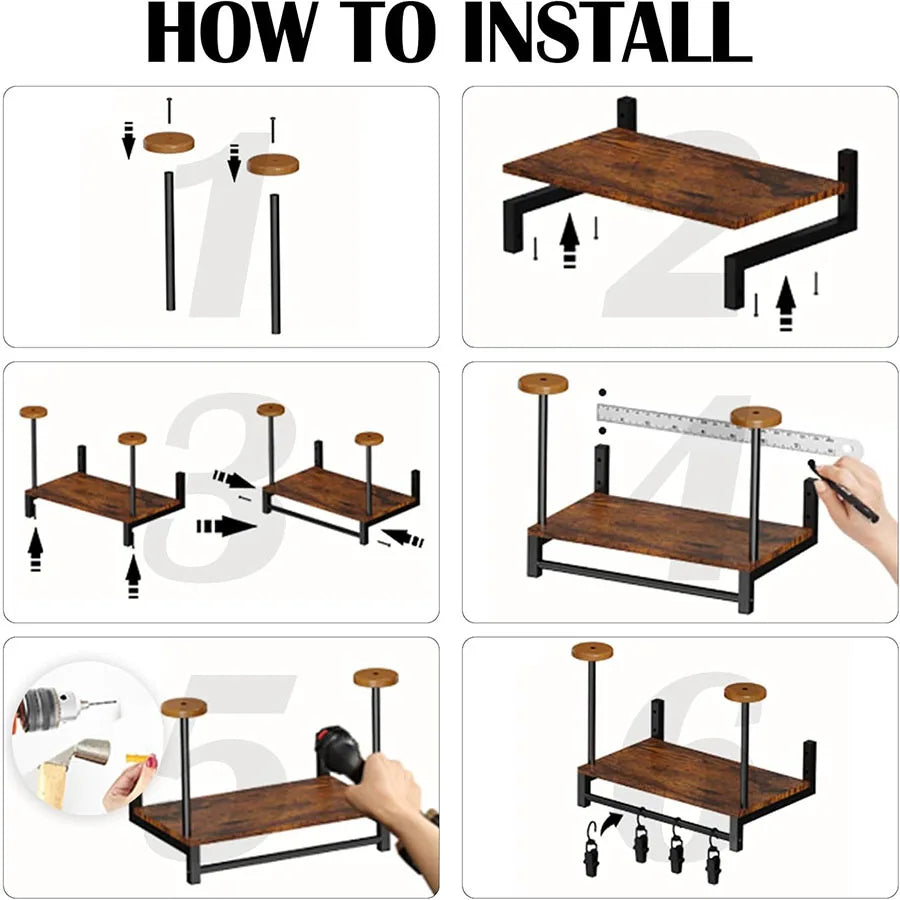 HOW TO INSTALL

1

2

3

4

5

6