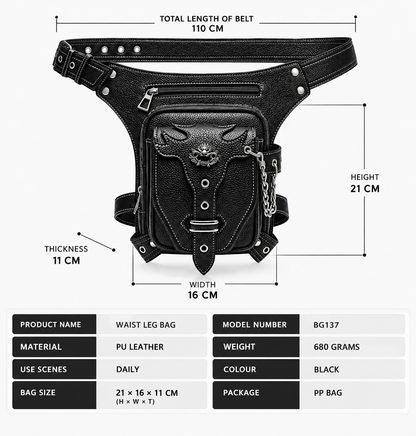 TOTAL LENGTH OF BELT
110 CM

HEIGHT
21 CM

THICKNESS
11 CM

WIDTH
16 CM

PRODUCT NAME
WAIST LEG BAG

MATERIAL
PU LEATHER

USE SCENES
DAILY

BAG SIZE
21 × 16 × 11 CM
(H × W × T)

MODEL NUMBER
BG137

WEIGHT
680 GRAMS

COLOUR
BLACK

PACKAGE
PP BAG